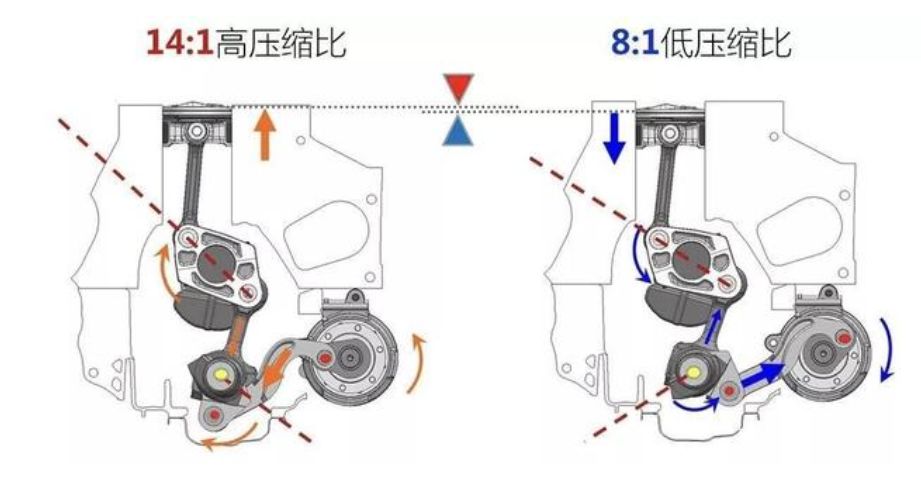 14:1高压缩比

8:1低压缩比