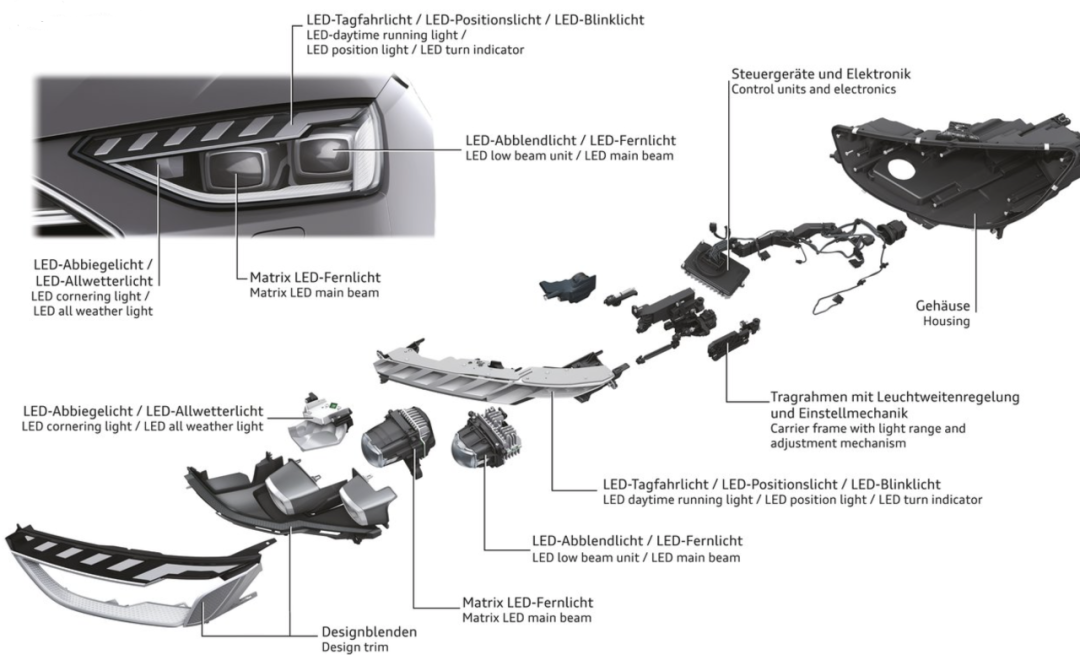 LED-Tagfahrlicht / LED-Positionslicht / LED-Blinklicht
LED-daytime running light /
LED position light / LED turn indicator

Steuergeräte und Elektronik
Control units and electronics

LED-Abblendlicht / LED-Fernlicht
LED low beam unit / LED main beam

LED-Abbiegelicht /
LED-Allwetterlicht
LED cornering light /
LED all weather light

Matrix LED-Fernlicht
Matrix LED main beam

Gehäuse
Housing

Tragrahmen mit Leuchtweitenregelung und Einstellmechanik
Carrier frame with light range and adjustment mechanism

LED-Abbiegelicht / LED-Allwetterlicht
LED cornering light / LED all weather light

LED-Tagfahrlicht / LED-Positionslicht / LED-Blinklicht
LED daytime running light / LED position light / LED turn indicator

LED-Abblendlicht / LED-Fernlicht
LED low beam unit / LED main beam

Matrix LED-Fernlicht
Matrix LED main beam

Designblenden
Design trim