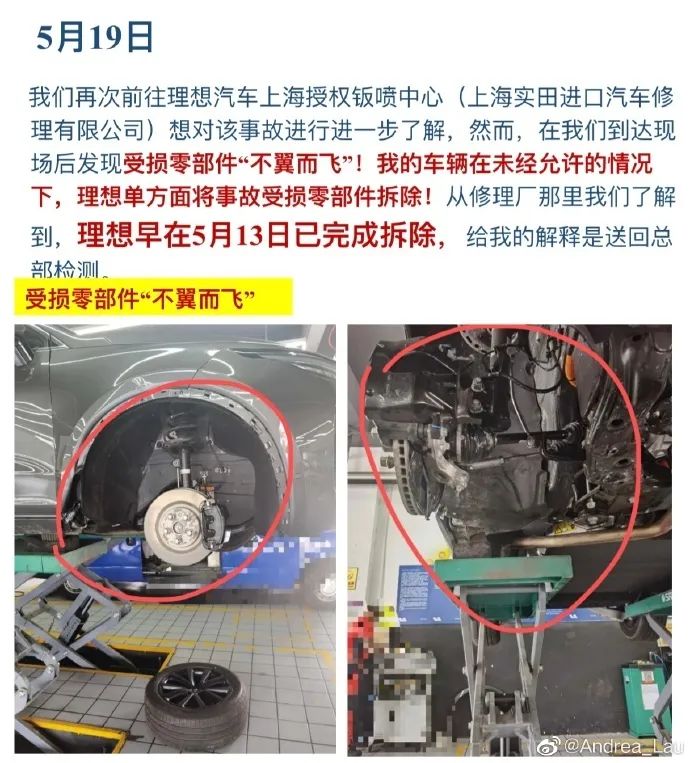 5月19日

我们再次前往理想汽车上海授权钣喷中心（上海实田进口汽车修理有限公司）想对该事故进行进一步了解，然而，在我们到达现场后发现受损零部件“不翼而飞”！我的车辆在未经允许的情况下，理想单方面将事故受损零部件拆除！从修理厂那里我们了解到，理想早在5月13日已完成拆除，给我的解释是送回总部检测。

受损零部件“不翼而飞”

@Andrea_Lau